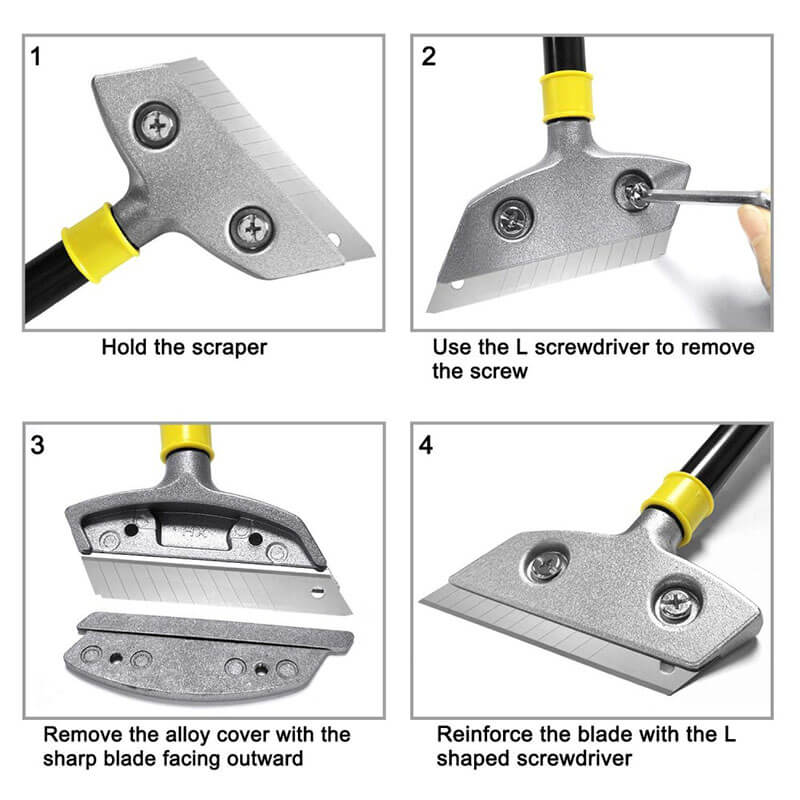 1

Hold the scraper

2

Use the L screwdriver to remove the screw

3

Remove the alloy cover with the sharp blade facing outward

4

Reinforce the blade with the L shaped screwdriver