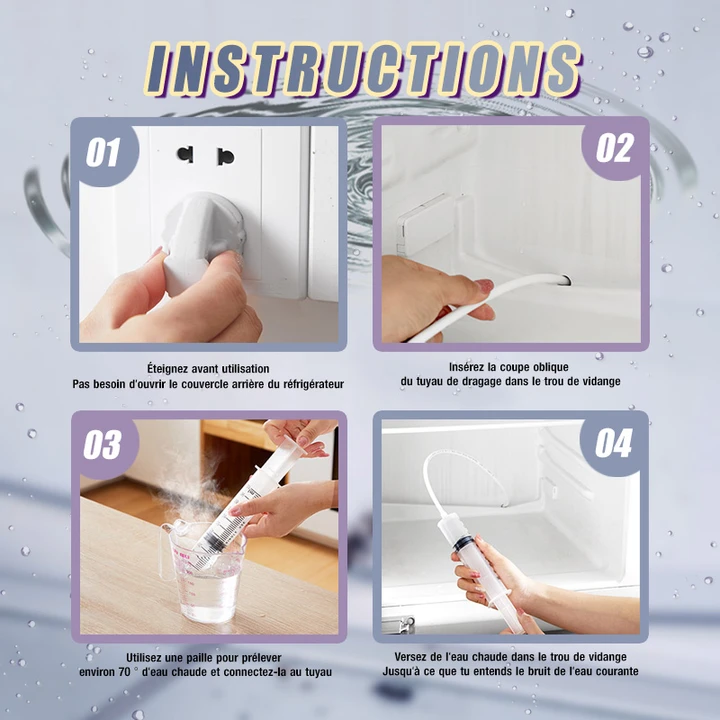 INSTRUCTIONS

01

Éteignez avant utilisation
Pas besoin d'ouvrir le couvercle arrière du réfrigérateur

02

Insérez la coupe oblique
du tuyau de dragage dans le trou de vidange

03

Utilisez une paille pour prélever
environ 70 ° d'eau chaude et connectez-la au tuyau

04

Versez de l'eau chaude dans le trou de vidange
Jusqu'à ce que tu entends le bruit de l'eau courante