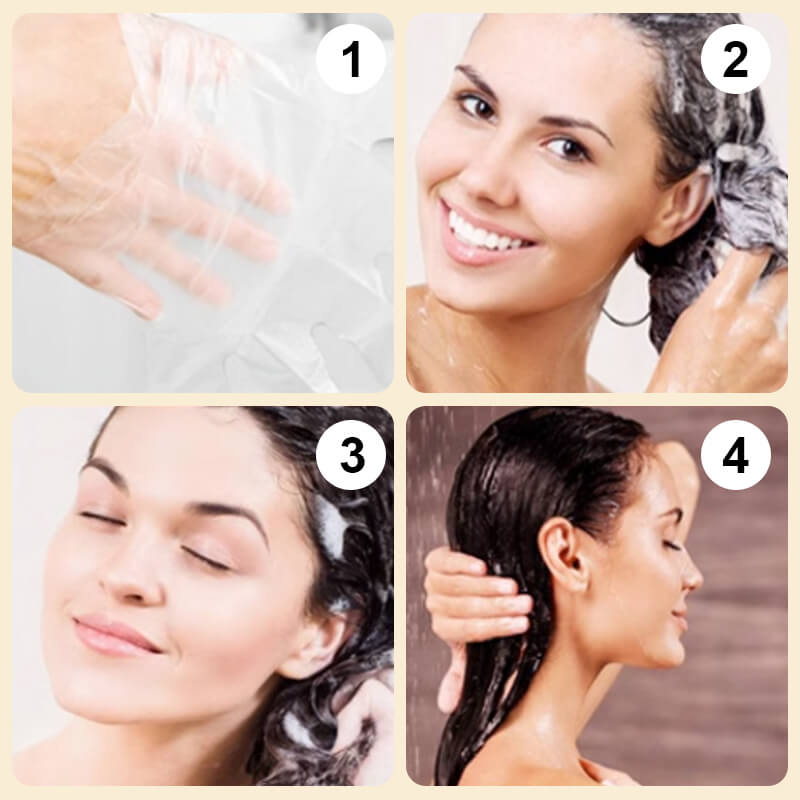 1

2

3

4