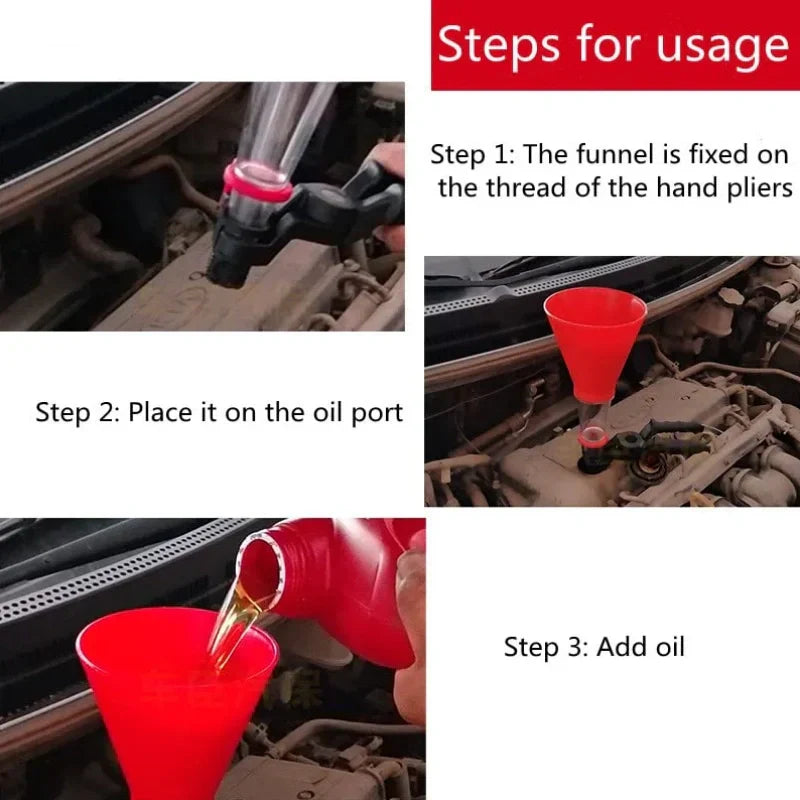 Steps for usage

Step 1: The funnel is fixed on the thread of the hand pliers

Step 2: Place it on the oil port

Step 3: Add oil