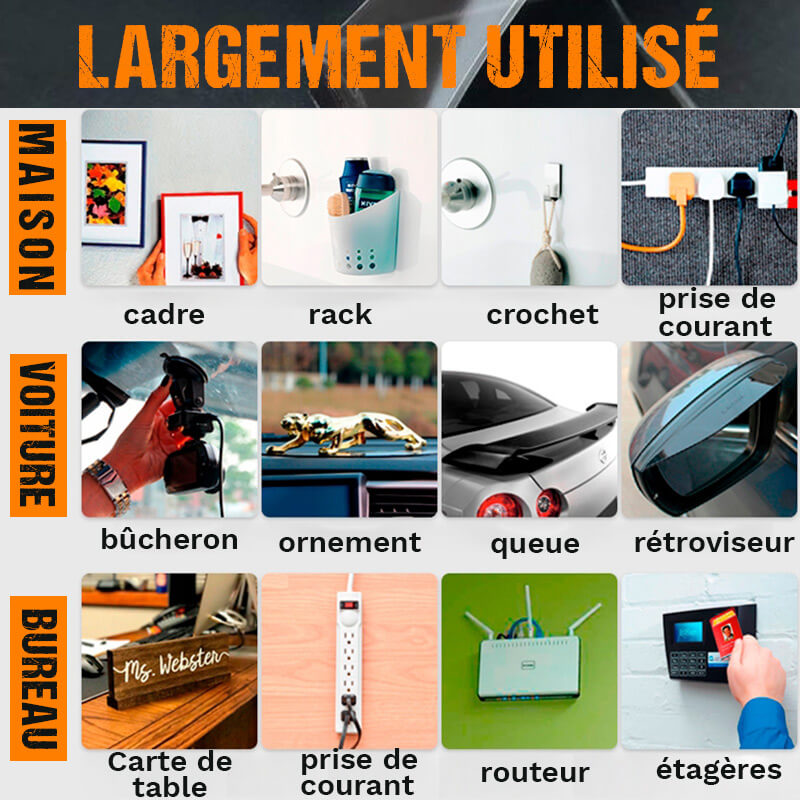 LARGEMENT UTILISÉ

MAISON

cadre

rack

crochet

prise de courant

VOITURE

bûcheron

ornement

queue

rétroviseur

BUREAU

Ms. Webster

Carte de table

prise de courant

routeur

étagères